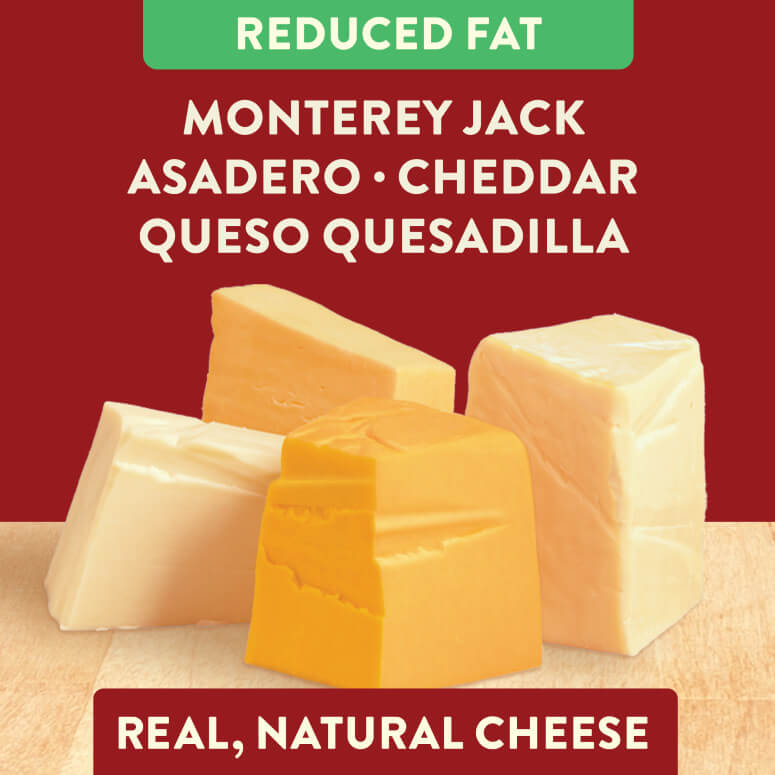 REDUCED FAT

MONTEREY JACK
ASADERO • CHEDDAR
QUESO QUESADILLA

REAL, NATURAL CHEESE