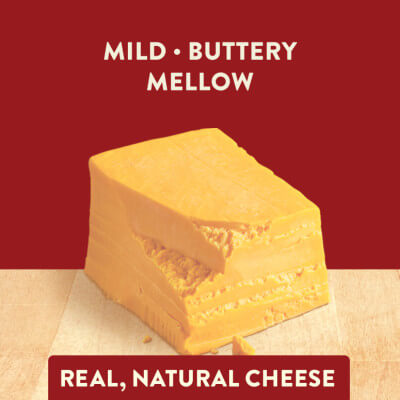 MILD • BUTTERY
MELLOW

REAL, NATURAL CHEESE