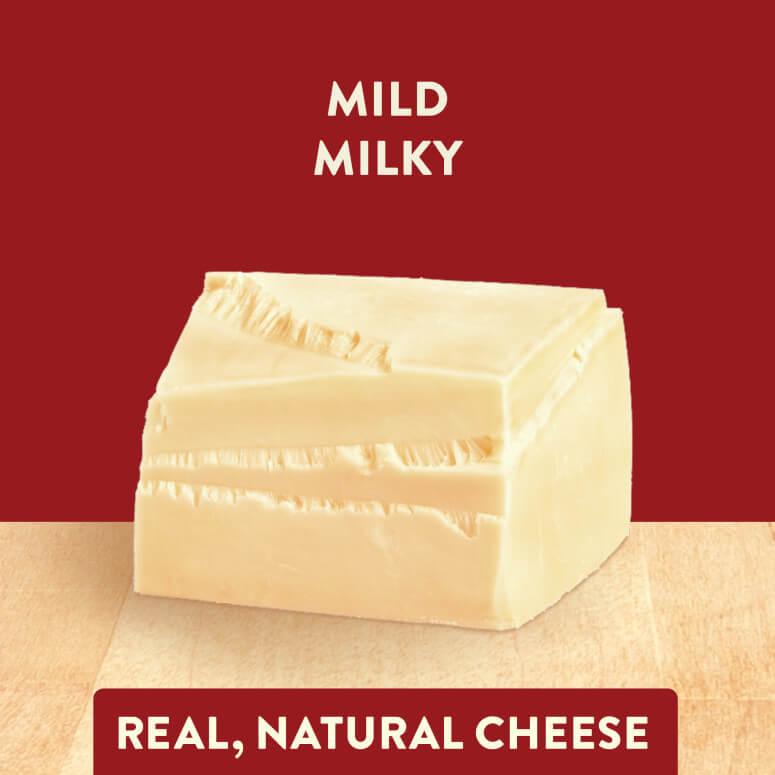 MILD
MILKY

REAL, NATURAL CHEESE