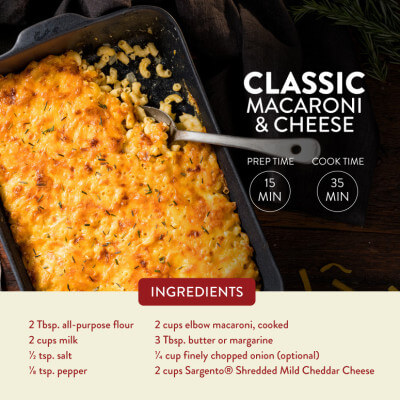 CLASSIC
MACARONI
& CHEESE

PREP TIME
15 MIN

COOK TIME
35 MIN

INGREDIENTS

2 Tbsp. all-purpose flour
2 cups milk
½ tsp. salt
⅛ tsp. pepper

2 cups elbow macaroni, cooked
3 Tbsp. butter or margarine
¼ cup finely chopped onion (optional)
2 cups Sargento® Shredded Mild Cheddar Cheese