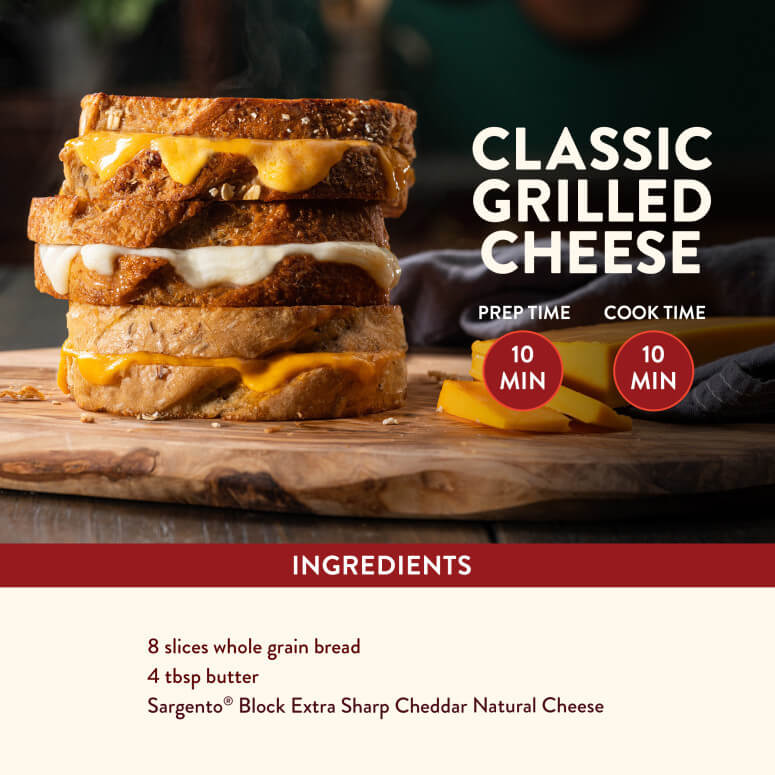 CLASSIC GRILLED CHEESE

PREP TIME
10 MIN

COOK TIME
10 MIN

INGREDIENTS

8 slices whole grain bread
4 tbsp butter
Sargento® Block Extra Sharp Cheddar Natural Cheese