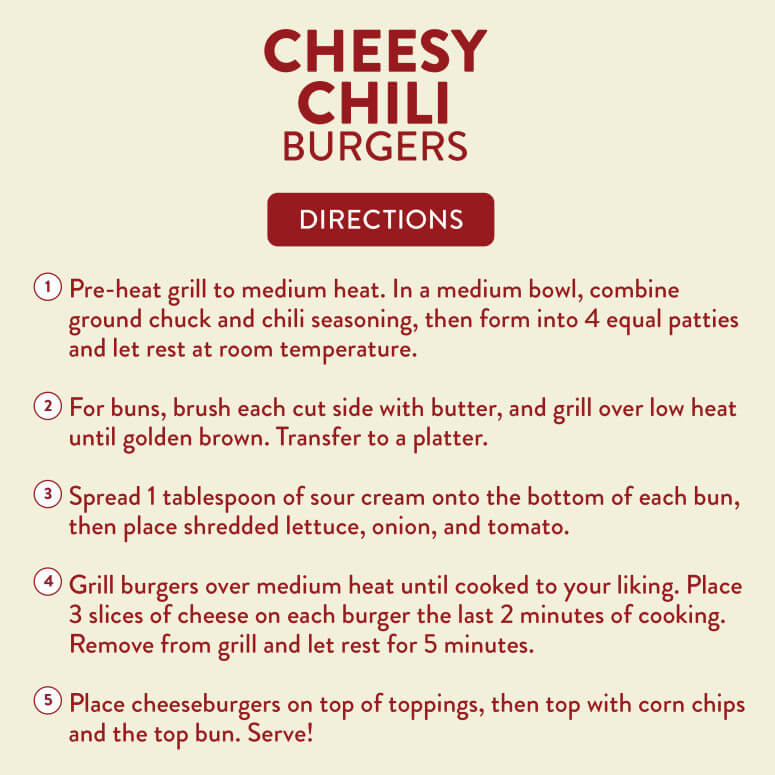 CHEESY
CHILI
BURGERS

DIRECTIONS

1 Pre-heat grill to medium heat. In a medium bowl, combine ground chuck and chili seasoning, then form into 4 equal patties and let rest at room temperature.

2 For buns, brush each cut side with butter, and grill over low heat until golden brown. Transfer to a platter.

3 Spread 1 tablespoon of sour cream onto the bottom of each bun, then place shredded lettuce, onion, and tomato.

4 Grill burgers over medium heat until cooked to your liking. Place 3 slices of cheese on each burger the last 2 minutes of cooking. Remove from grill and let rest for 5 minutes.

5 Place cheeseburgers on top of toppings, then top with corn chips and the top bun. Serve!