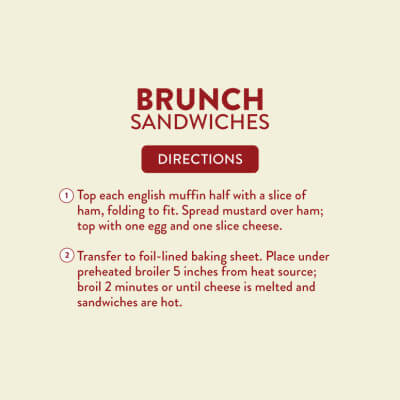 BRUNCH
SANDWICHES

DIRECTIONS

1 Top each english muffin half with a slice of ham, folding to fit. Spread mustard over ham; top with one egg and one slice cheese.

2 Transfer to foil-lined baking sheet. Place under preheated broiler 5 inches from heat source; broil 2 minutes or until cheese is melted and sandwiches are hot.